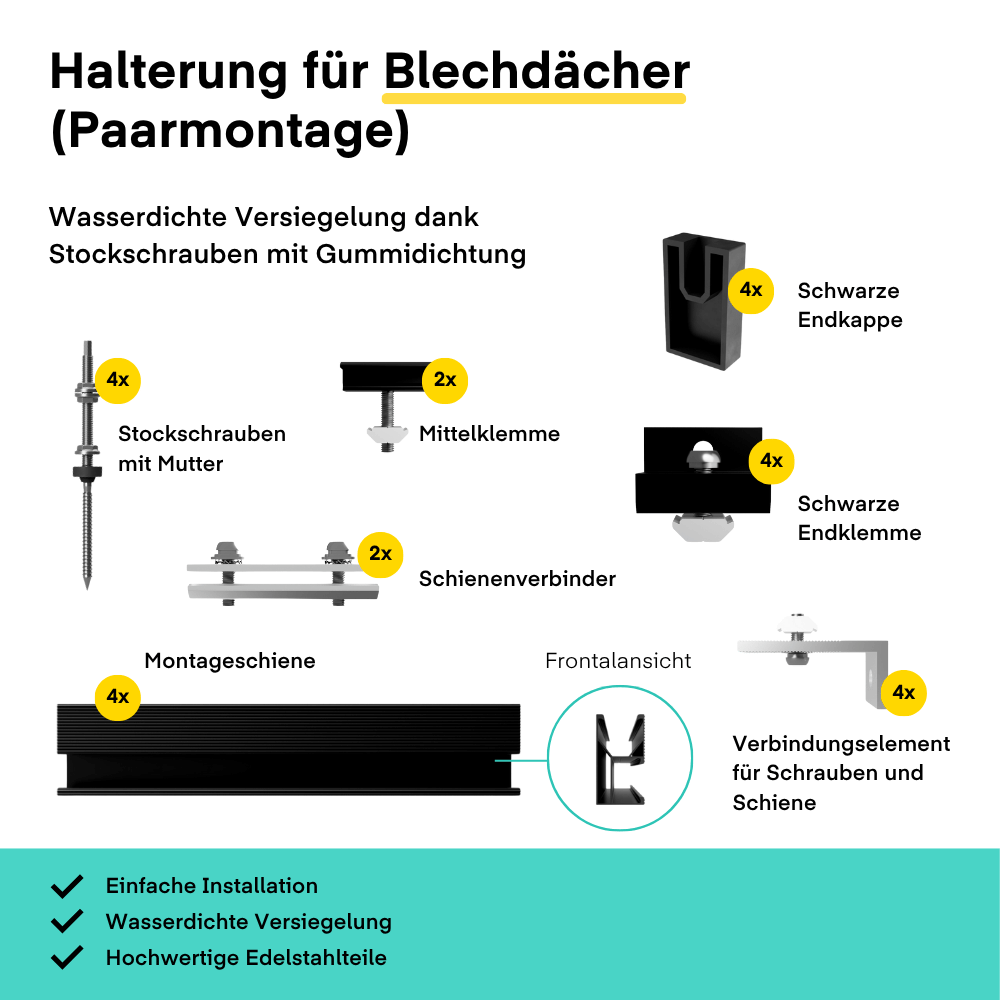 Halterung für Blechdächer (Paarmontage)

Wasserdichte Versiegelung dank Stockschrauben mit Gummidichtung

4x Schwarze Endkappe

4x Stockschrauben mit Mutter

2x Mittelklemme

4x Schwarze Endklemme

2x Schienenverbinder

Montageschiene 4x

Frontalansicht

4x Verbindungselement für Schrauben und Schiene

Einfache Installation
Wasserdichte Versiegelung
Hochwertige Edelstahlteile