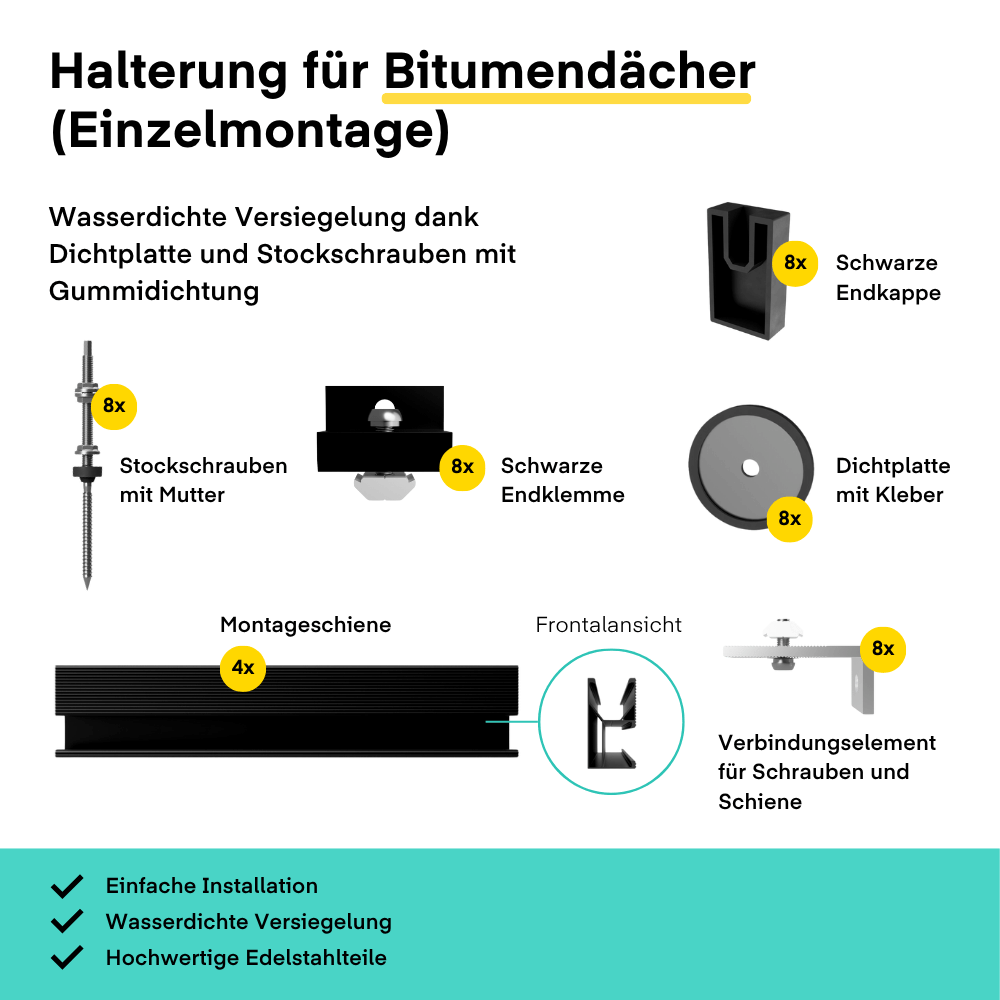 Halterung für Bitumendächer (Einzelmontage)

Wasserdichte Versiegelung dank Dichtplatte und Stockschrauben mit Gummidichtung

8x
Schwarze Endkappe

8x
Stockschrauben mit Mutter

8x
Schwarze Endklemme

8x
Dichtplatte mit Kleber

Montageschiene
4x

Frontalansicht

8x
Verbindungselement für Schrauben und Schiene

Einfache Installation
Wasserdichte Versiegelung
Hochwertige Edelstahlteile